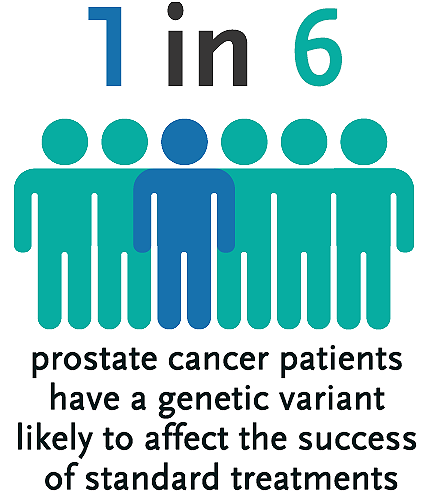 1 in 6

prostate cancer patients have a genetic variant likely to affect the success of standard treatments