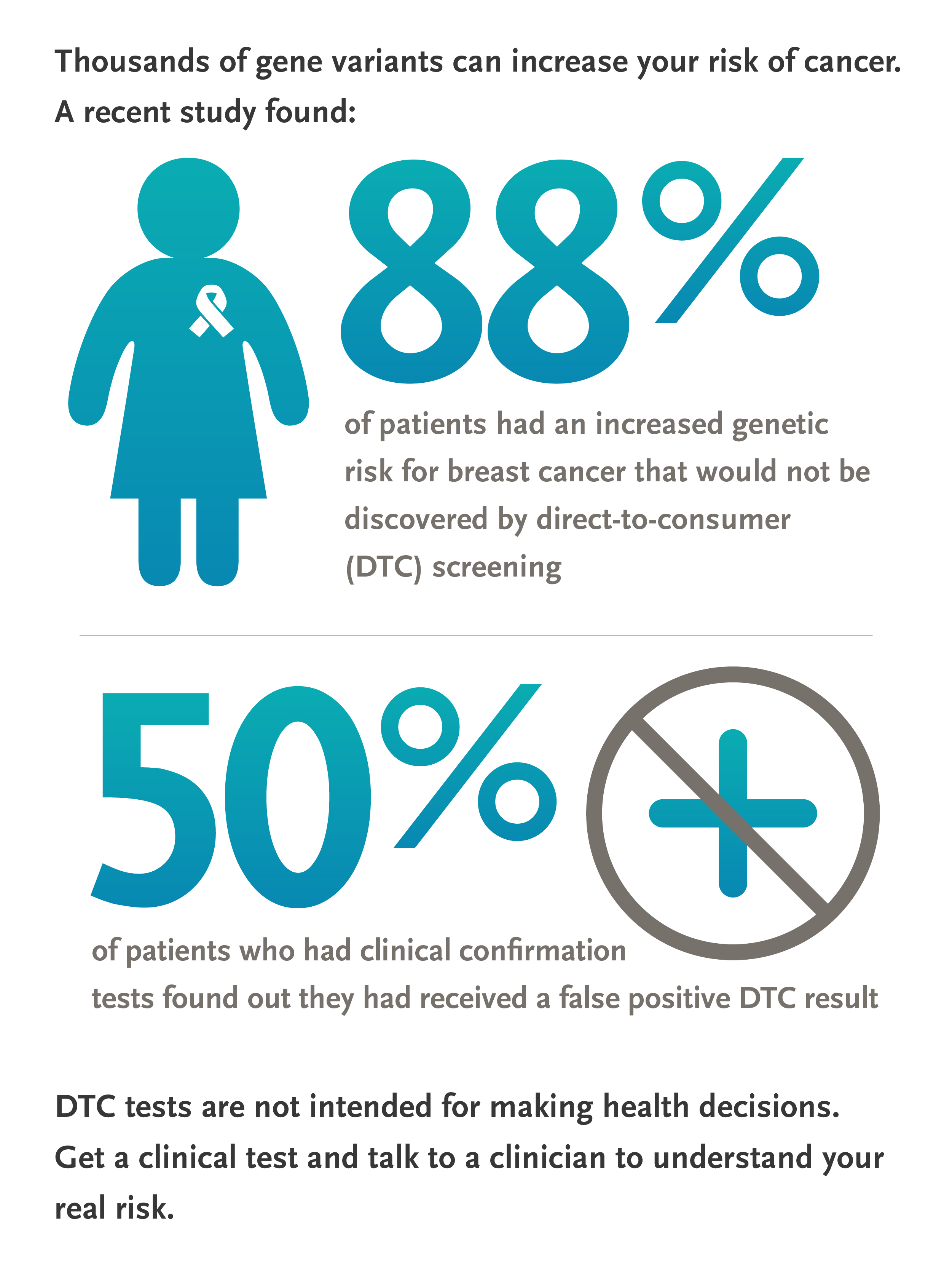 Thousands of gene variants can increase your risk of cancer. A recent study found:

88%

of patients had an increased genetic risk for breast cancer that would not be discovered by direct-to-consumer (DTC) screening

50%

of patients who had clinical confirmation tests found out they had received a false positive DTC result

DTC tests are not intended for making health decisions. Get a clinical test and talk to a clinician to understand your real risk.